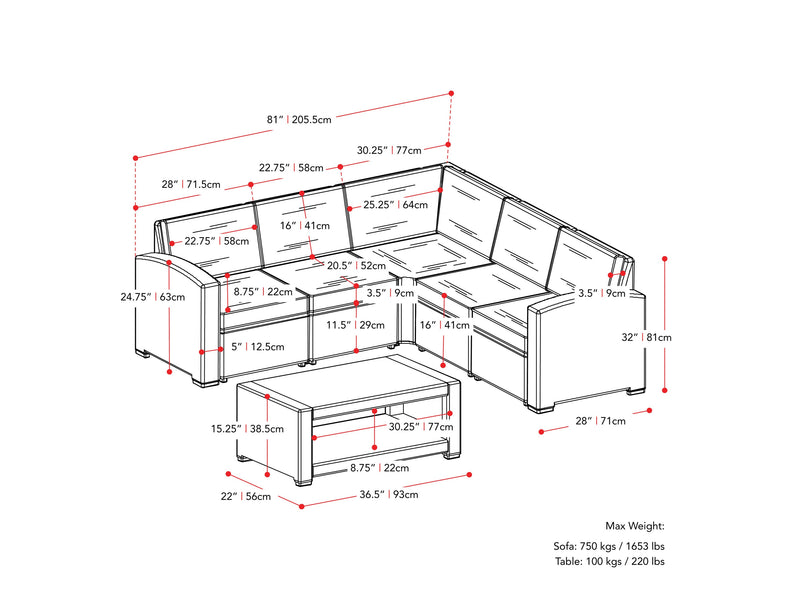 81" | 205.5cm

30.25" | 77cm

22.75" | 58cm

28" | 71.5cm

25.25" | 64cm

16" | 41cm

22.75" | 58cm

20.5" | 52cm

24.75" | 63cm

8.75" | 22cm

3.5" | 9cm

3.5" | 9cm

11.5" | 29cm

16" | 41cm

32" | 81cm

5" | 12.5cm

15.25" | 38.5cm

30.25" | 77cm

28" | 71cm

8.75" | 22cm

22" | 56cm

36.5" | 93cm

Max Weight:

Sofa: 750 kgs / 1653 lbs
Table: 100 kgs / 220 lbs