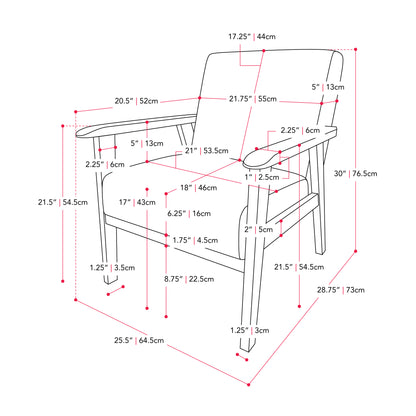 17.25" | 44cm

5" | 13cm

20.5" | 52cm

21.75" | 55cm

2.25" | 6cm

5" | 13cm

21" | 53.5cm

2.25" | 6cm

1" | 2.5cm

30" | 76.5cm

18" | 46cm

21.5" | 54.5cm

17" | 43cm

6.25" | 16cm

2" | 5cm

1.75" | 4.5cm

1.25" | 3.5cm

21.5" | 54.5cm

8.75" | 22.5cm

28.75" | 73cm

1.25" | 3cm

25.5" | 64.5cm