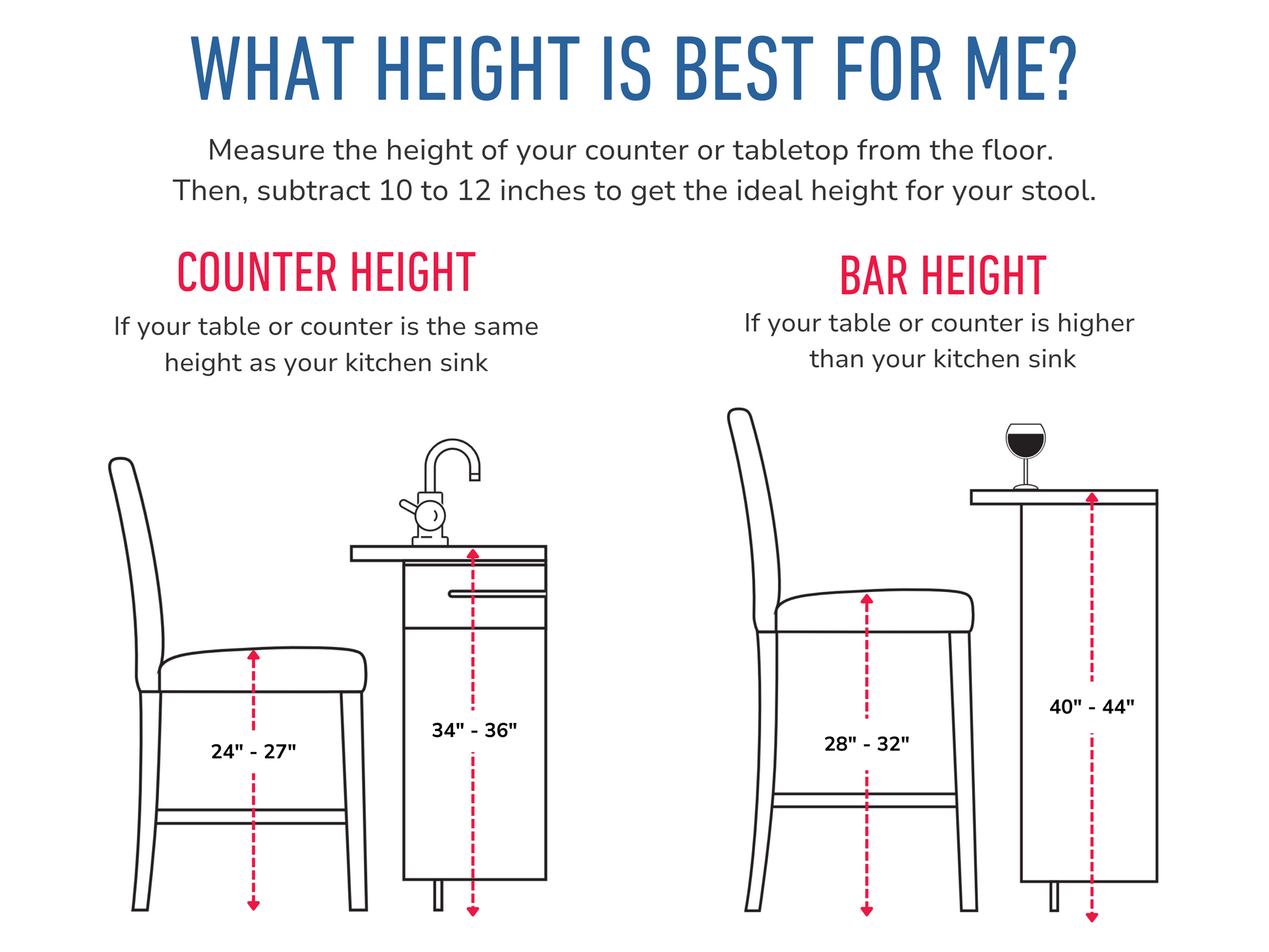 WHAT HEIGHT IS BEST FOR ME?

Measure the height of your counter or tabletop from the floor. Then, subtract 10 to 12 inches to get the ideal height for your stool.

COUNTER HEIGHT

If your table or counter is the same height as your kitchen sink

24" - 27"

34" - 36"

BAR HEIGHT

If your table or counter is higher than your kitchen sink

28" - 32"

40" - 44"