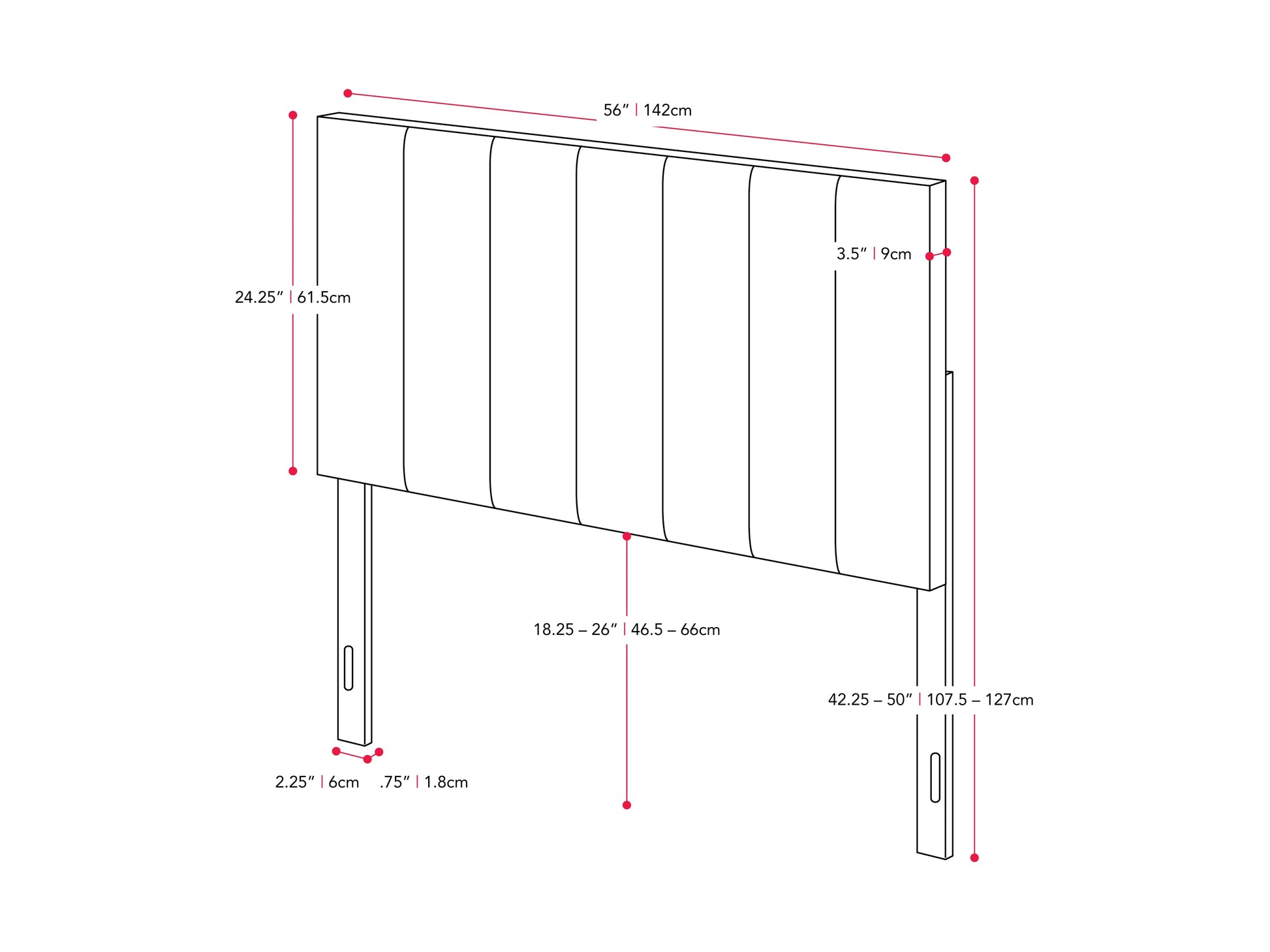 56” | 142cm

3.5” | 9cm

24.25” | 61.5cm

18.25 – 26” | 46.5 – 66cm

42.25 – 50” | 107.5 – 127cm

2.25” | 6cm .75” | 1.8cm