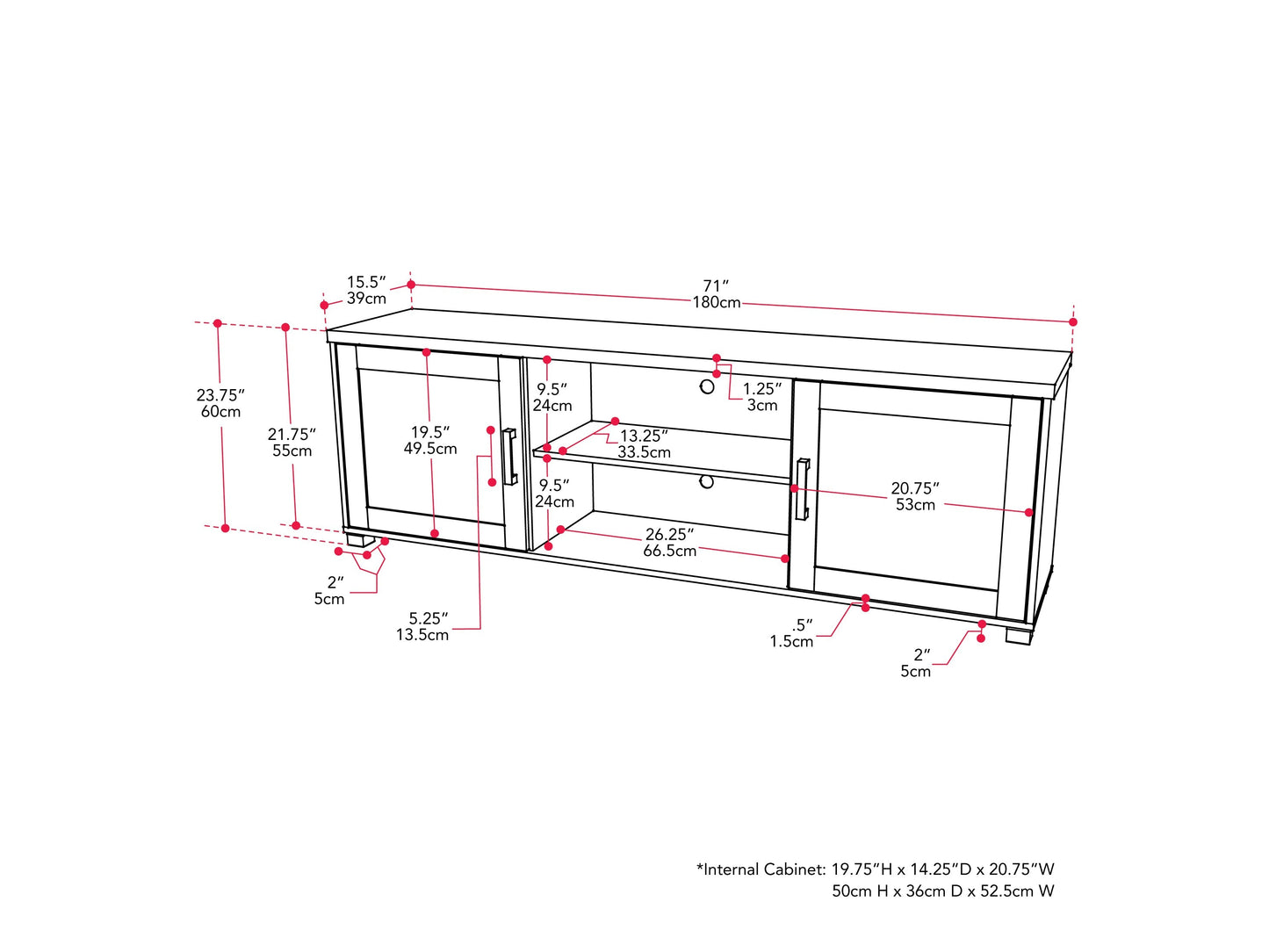 15.5″
39cm

71″
180cm

23.75″
60cm

21.75″
55cm

19.5″
49.5cm

9.5″
24cm

1.25″
3cm

13.25″
33.5cm

9.5″
24cm

20.75″
53cm

26.25″
66.5cm

2″
5cm

5.25″
13.5cm

.5″
1.5cm

2″
5cm

*Internal Cabinet: 19.75″H x 14.25″D x 20.75″W
50cm H x 36cm D x 52.5cm W