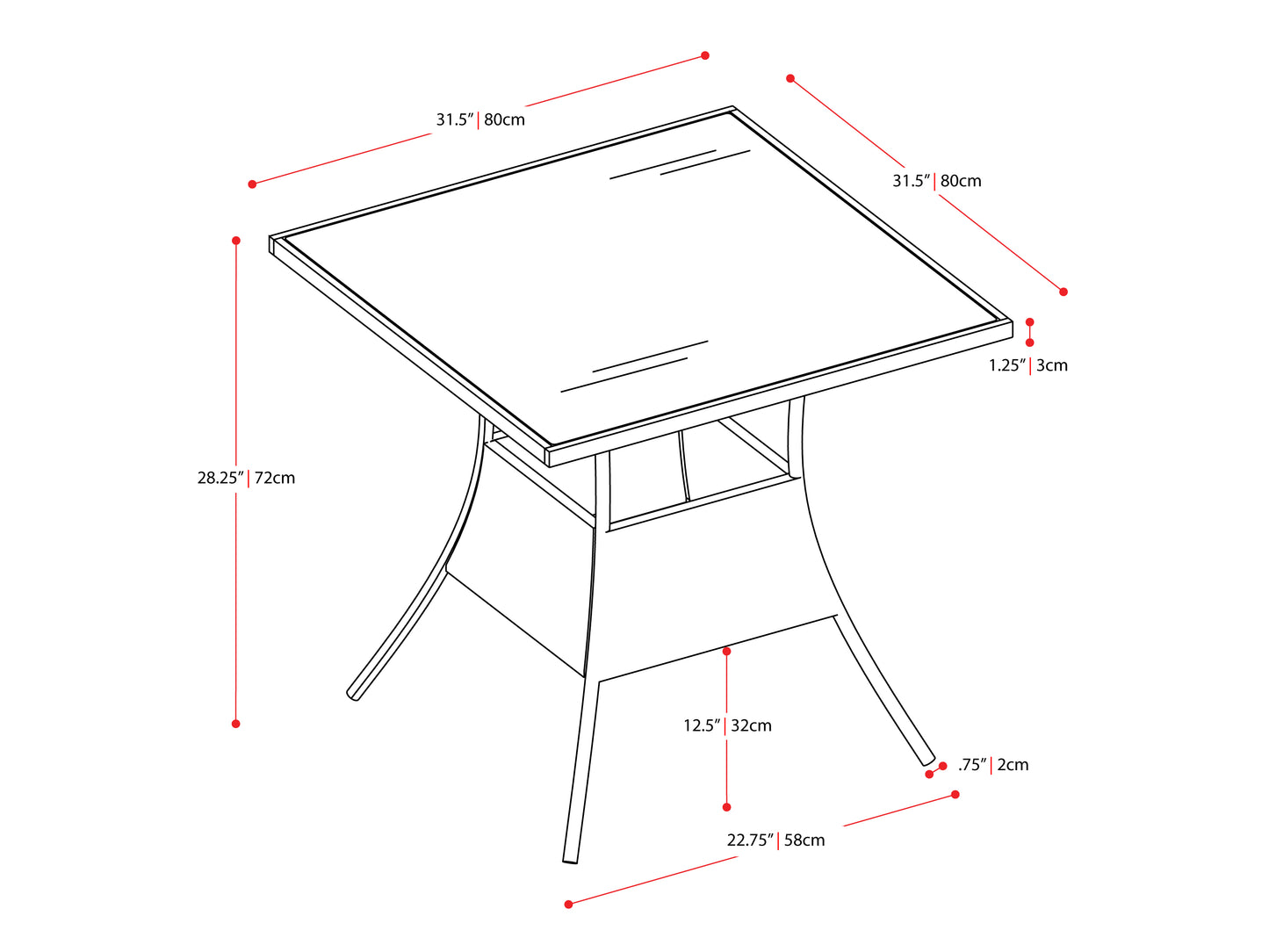 31.5" | 80cm

31.5" | 80cm

1.25" | 3cm

28.25" | 72cm

12.5" | 32cm

.75" | 2cm

22.75" | 58cm