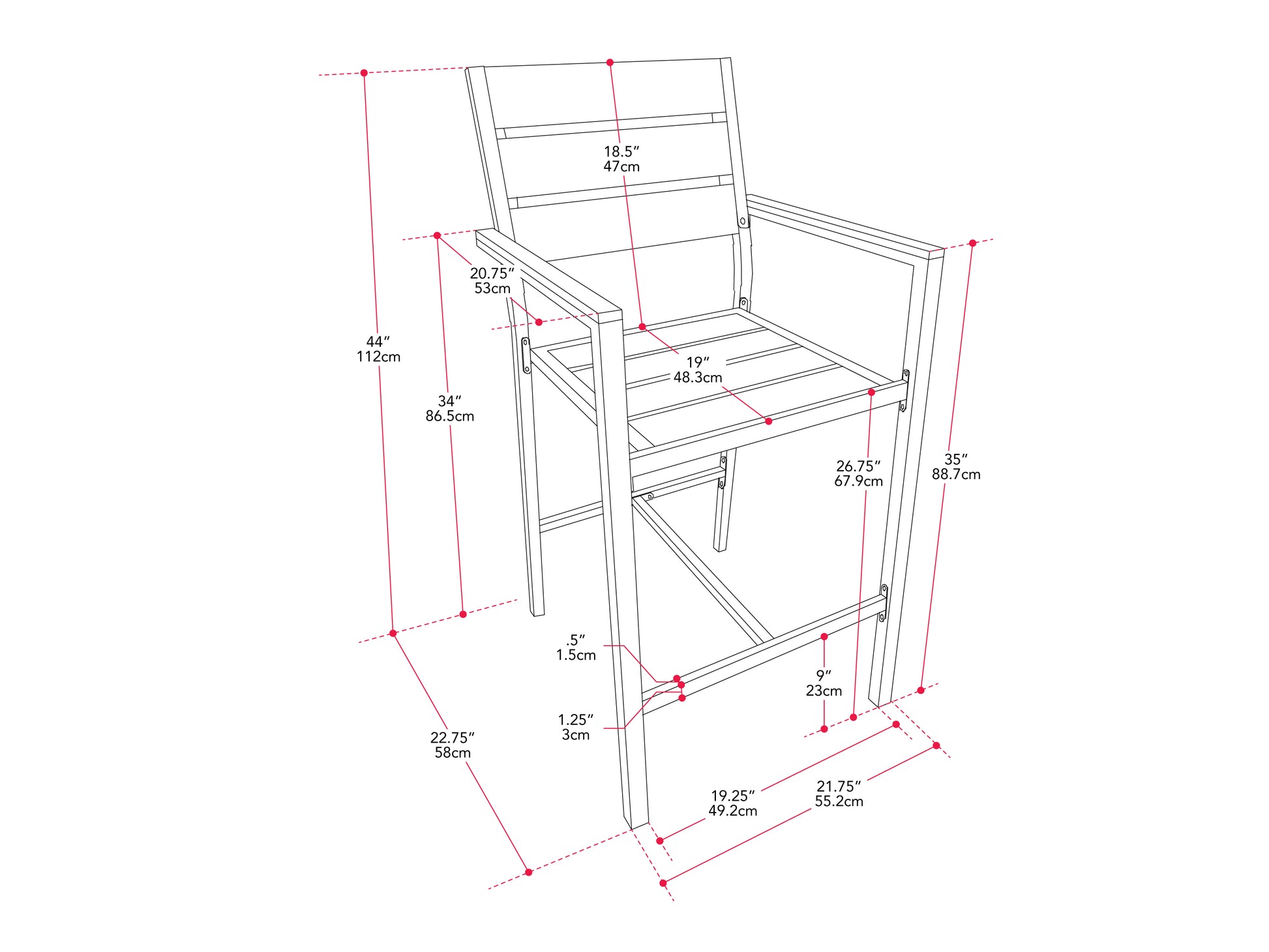 18.5″
47cm

20.75″
53cm

44″
112cm

34″
86.5cm

19″
48.3cm

26.75″
67.9cm

35″
88.7cm

.5″
1.5cm

9″
23cm

1.25″
3cm

22.75″
58cm

19.25″
49.2cm

21.75″
55.2cm