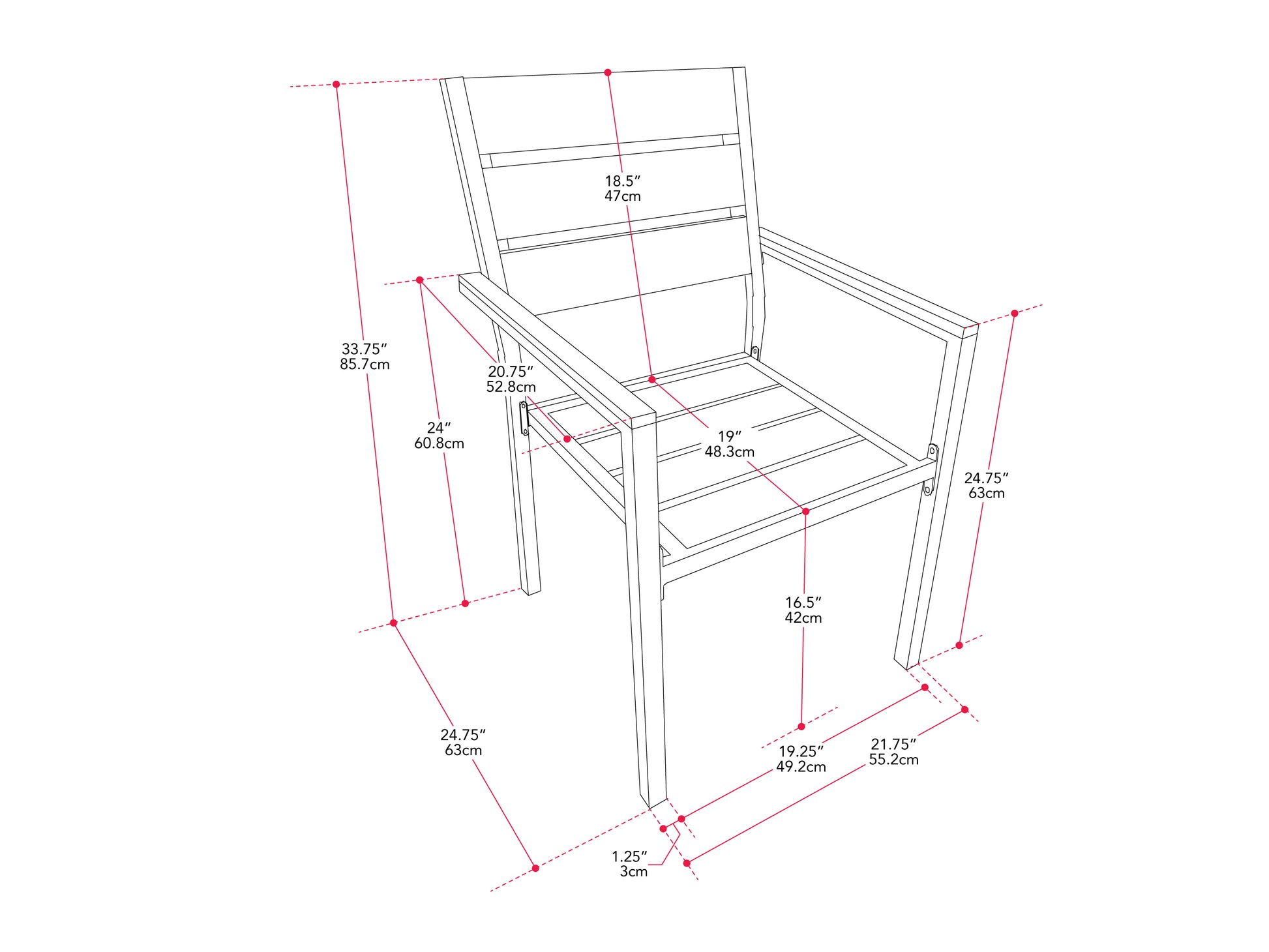 18.5″
47cm

33.75″
85.7cm

20.75″
52.8cm

24″
60.8cm

19″
48.3cm

24.75″
63cm

16.5″
42cm

24.75″
63cm

19.25″
49.2cm

21.75″
55.2cm

1.25″
3cm