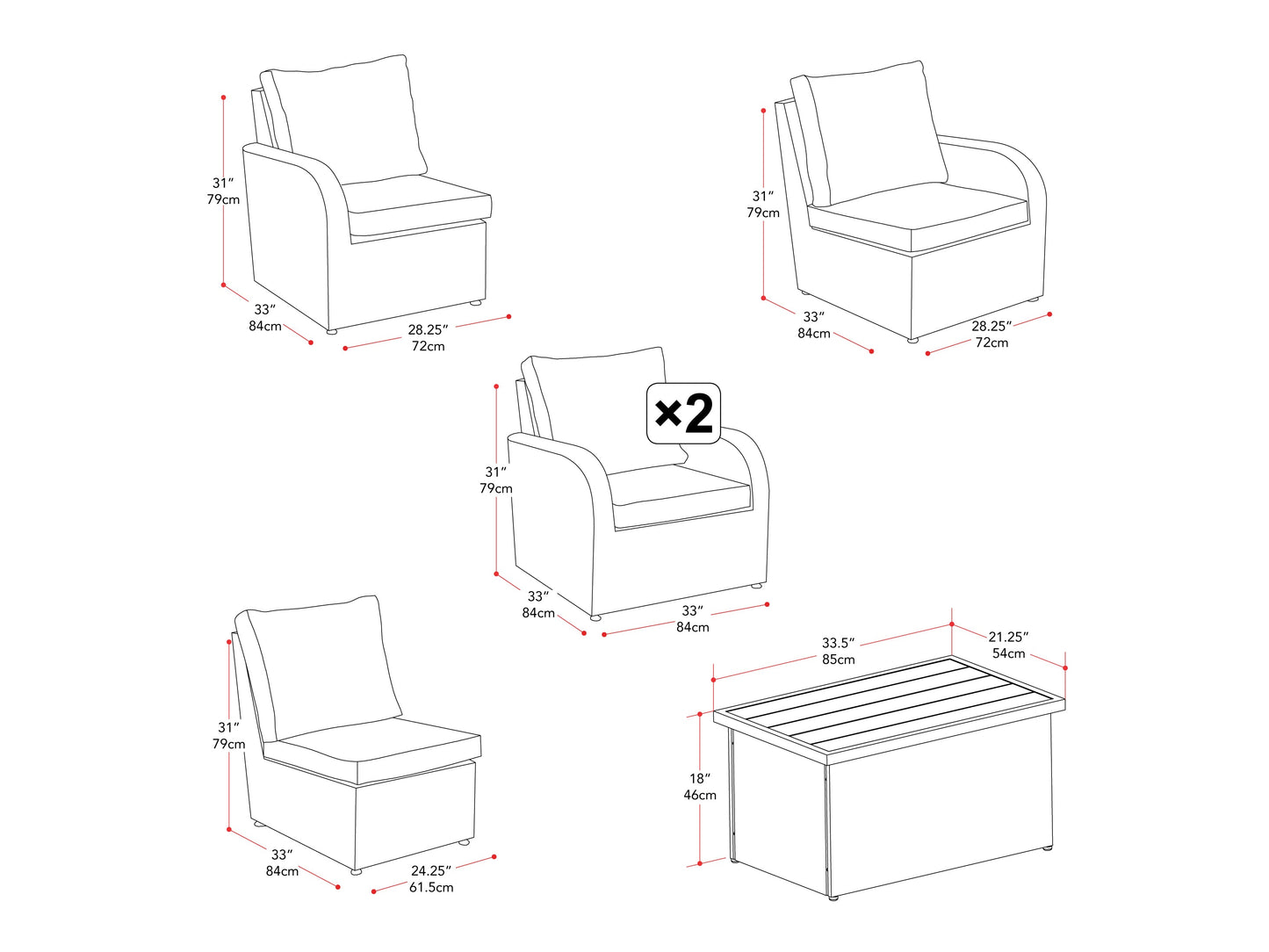 31″
79cm

33″
84cm

28.25″
72cm

31″
79cm

33″
84cm

28.25″
72cm

×2

31″
79cm

33″
84cm

33″
84cm

31″
79cm

33″
84cm

24.25″
61.5cm

33.5″
85cm

21.25″
54cm

18″
46cm