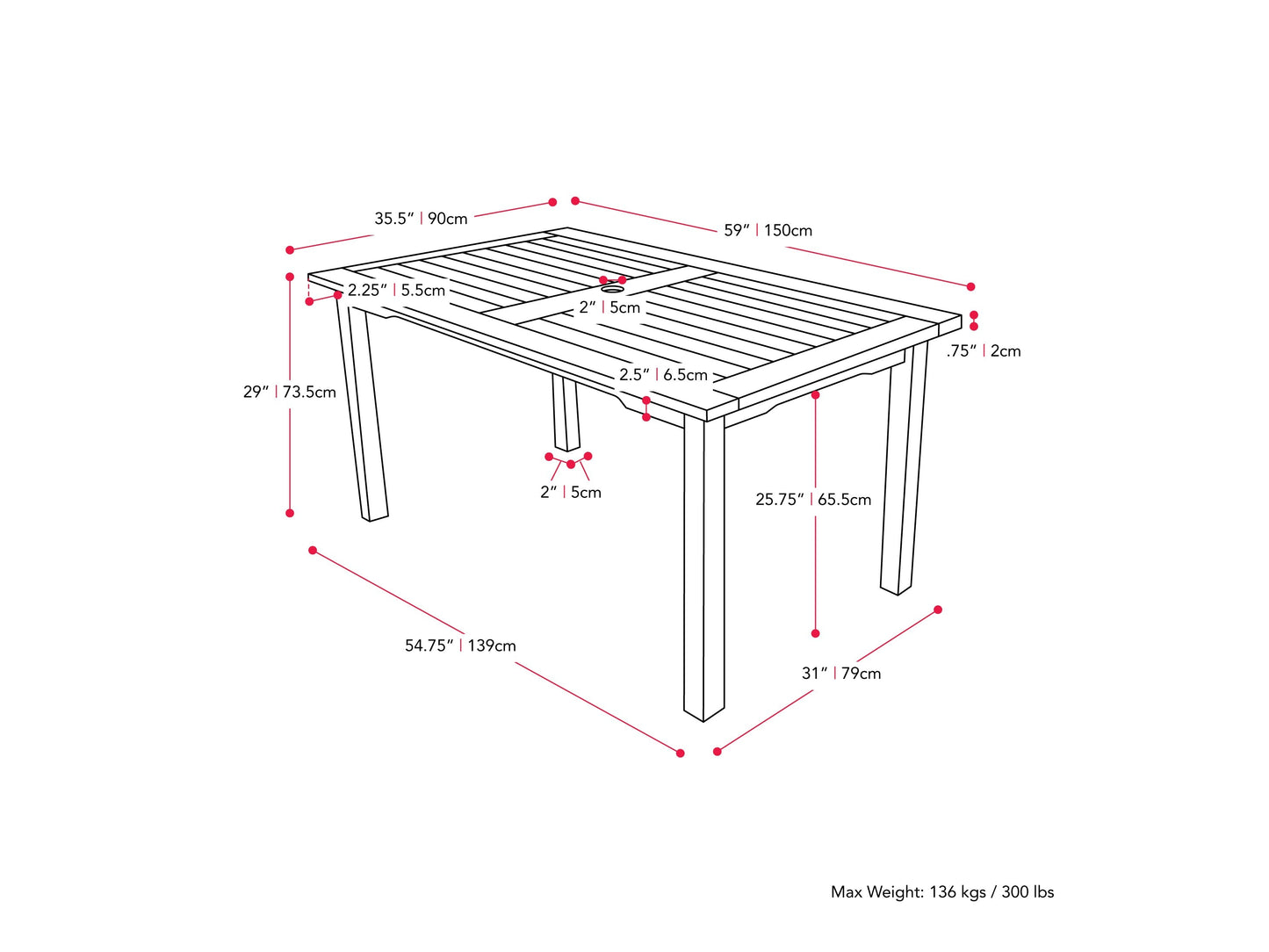 35.5” | 90cm

59” | 150cm

2.25” | 5.5cm

2” | 5cm

.75” | 2cm

29” | 73.5cm

2.5” | 6.5cm

2” | 5cm

25.75” | 65.5cm

54.75” | 139cm

31” | 79cm

Max Weight: 136 kgs / 300 lbs