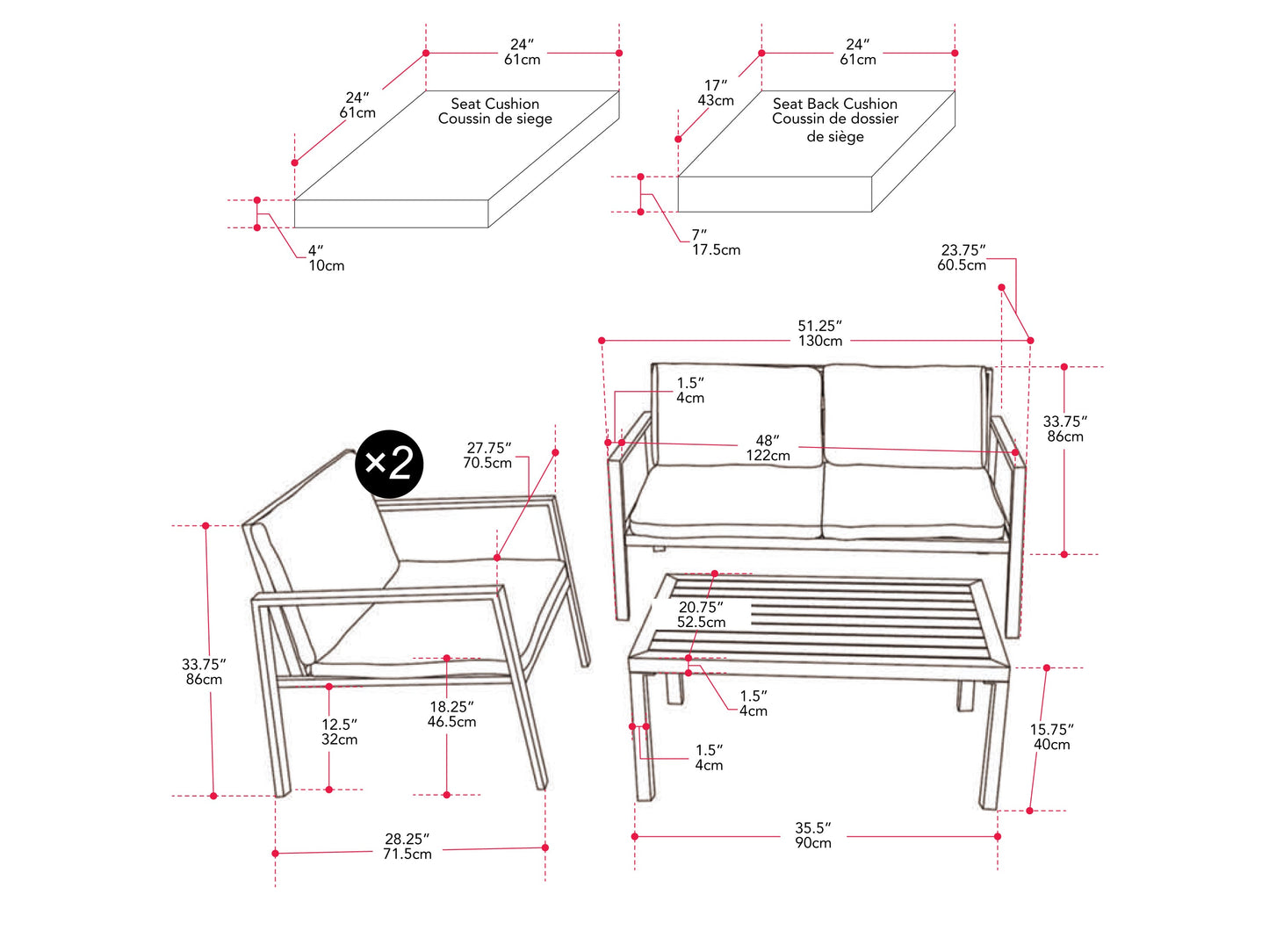 24″
61cm

24″
61cm

Seat Cushion
Coussin de siege

4″
10cm

24″
61cm

17″
43cm

Seat Back Cushion
Coussin de dossier
de siège

7″
17.5cm

23.75″
60.5cm

51.25″
130cm

1.5″
4cm

48″
122cm

33.75″
86cm

×2

27.75″
70.5cm

33.75″
86cm

12.5″
32cm

18.25″
46.5cm

28.25″
71.5cm

20.75″
52.5cm

1.5″
4cm

1.5″
4cm

15.75″
40cm

35.5″
90cm