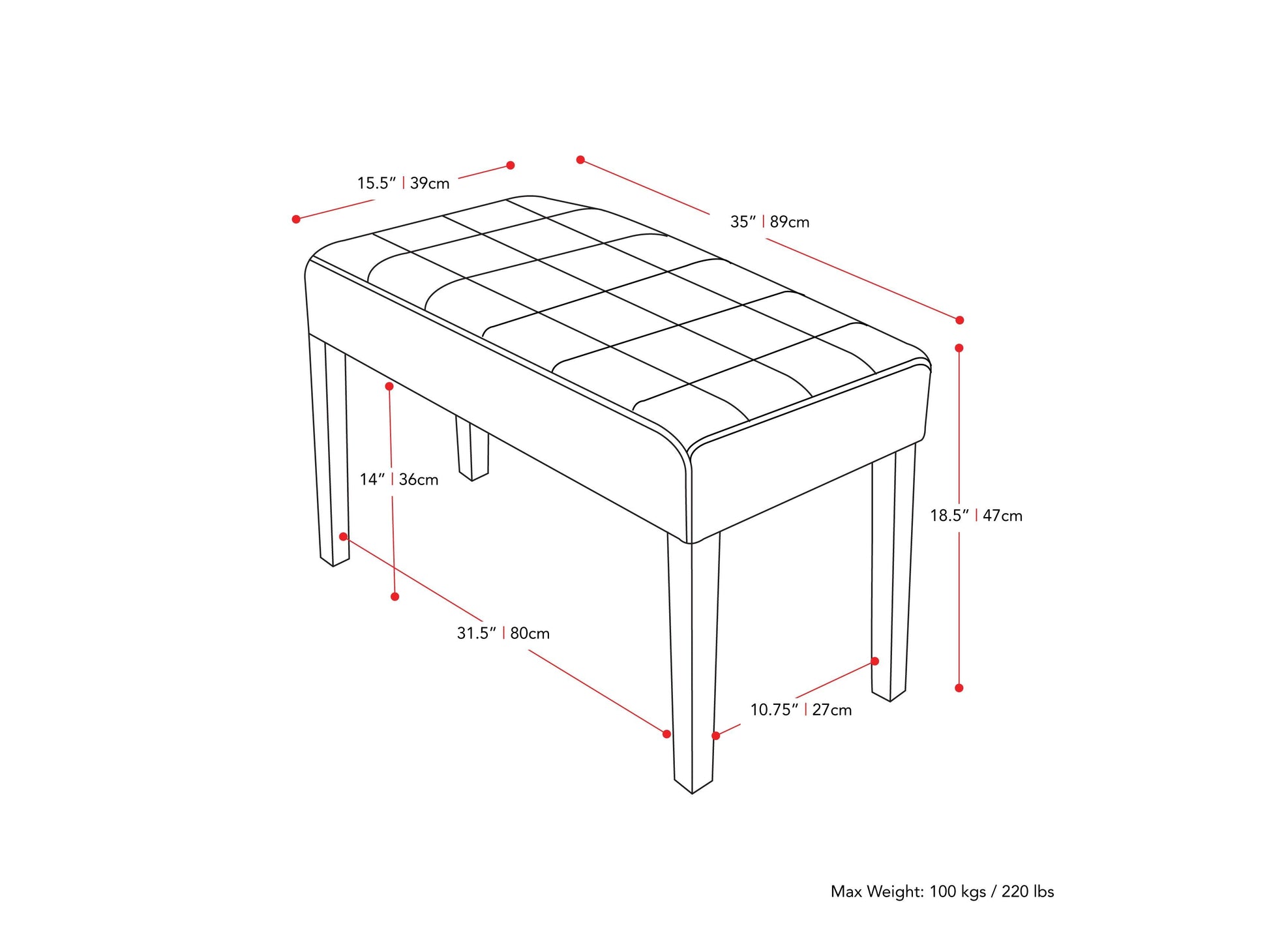 15.5” | 39cm

35” | 89cm

14” | 36cm

18.5” | 47cm

31.5” | 80cm

10.75” | 27cm

Max Weight: 100 kgs / 220 lbs