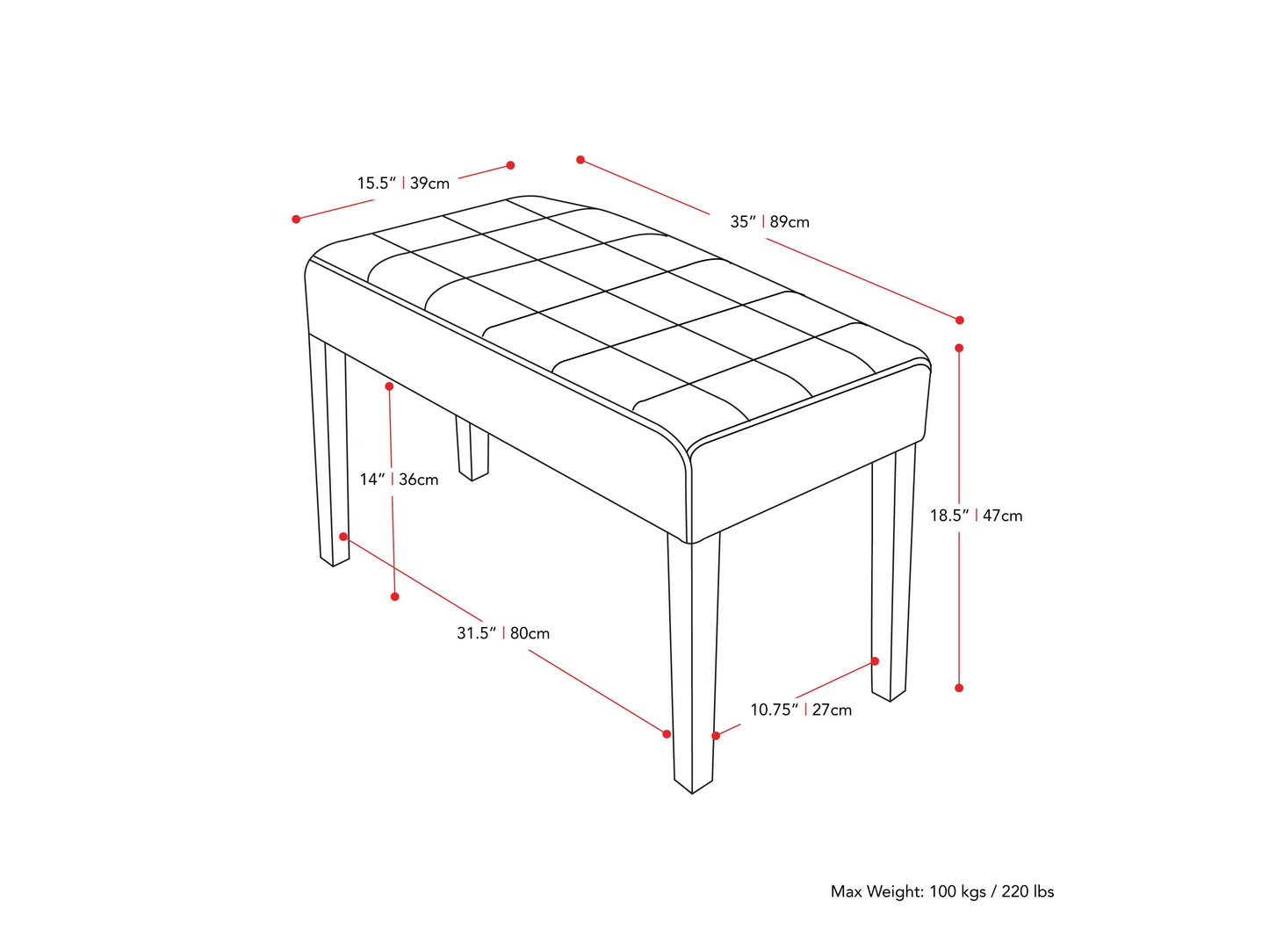 15.5” | 39cm

35” | 89cm

14” | 36cm

18.5” | 47cm

31.5” | 80cm

10.75” | 27cm

Max Weight: 100 kgs / 220 lbs