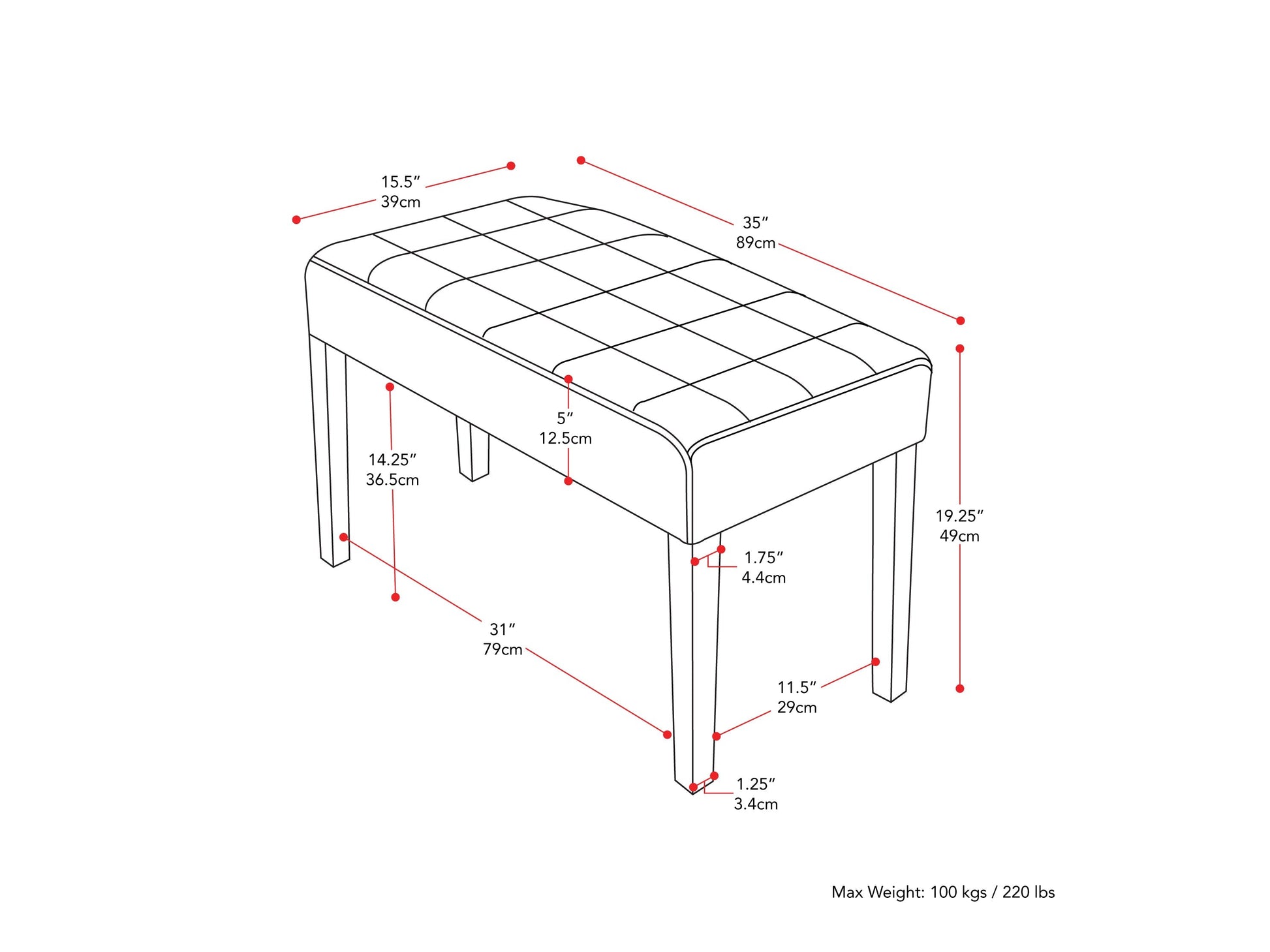 15.5″
39cm

35″
89cm

5″
12.5cm

14.25″
36.5cm

19.25″
49cm

1.75″
4.4cm

31″
79cm

11.5″
29cm

1.25″
3.4cm

Max Weight: 100 kgs / 220 lbs