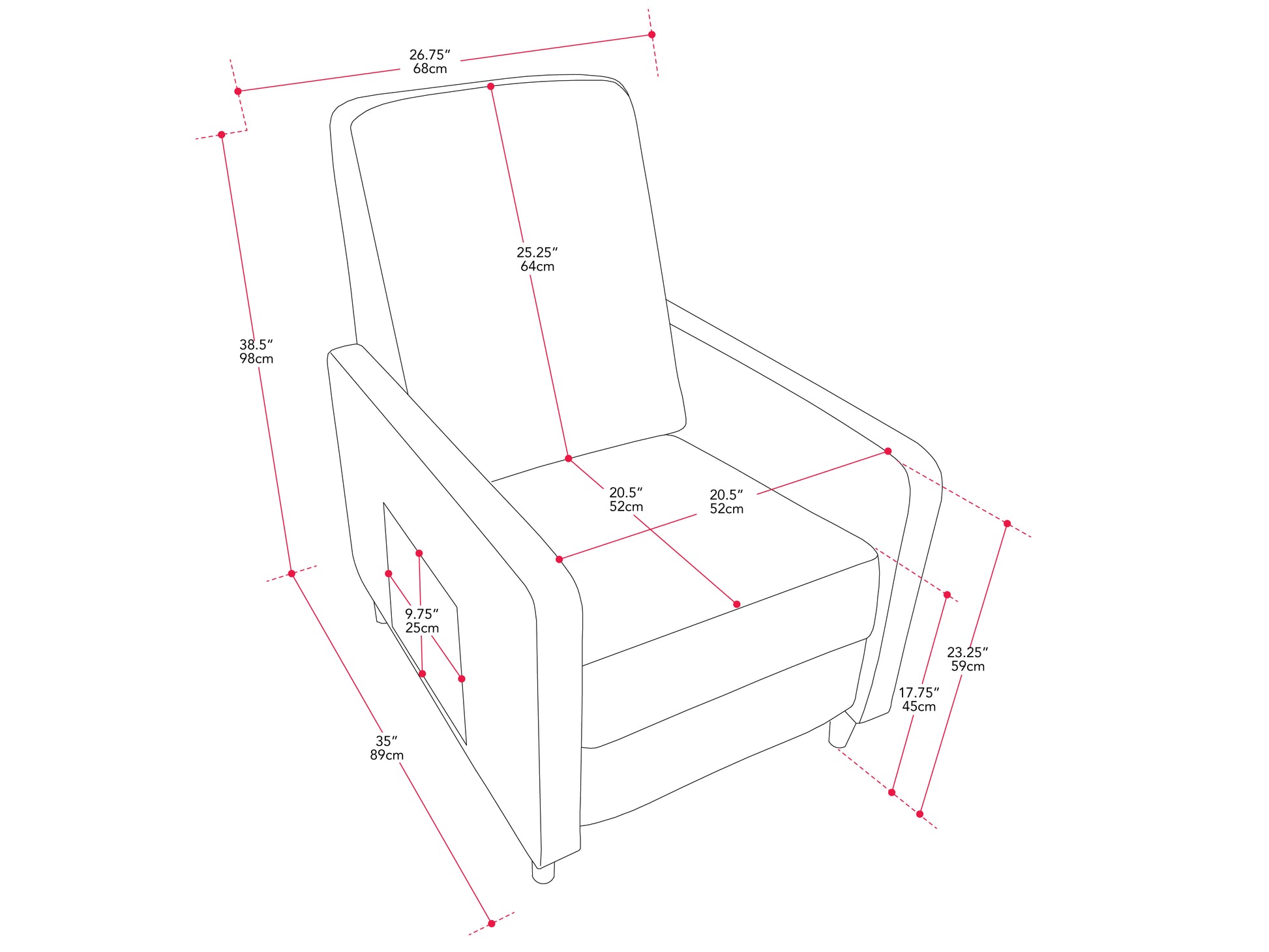 26.75″
68cm

25.25″
64cm

38.5″
98cm

20.5″
52cm

20.5″
52cm

9.75″
25cm

23.25″
59cm

17.75″
45cm

35″
89cm