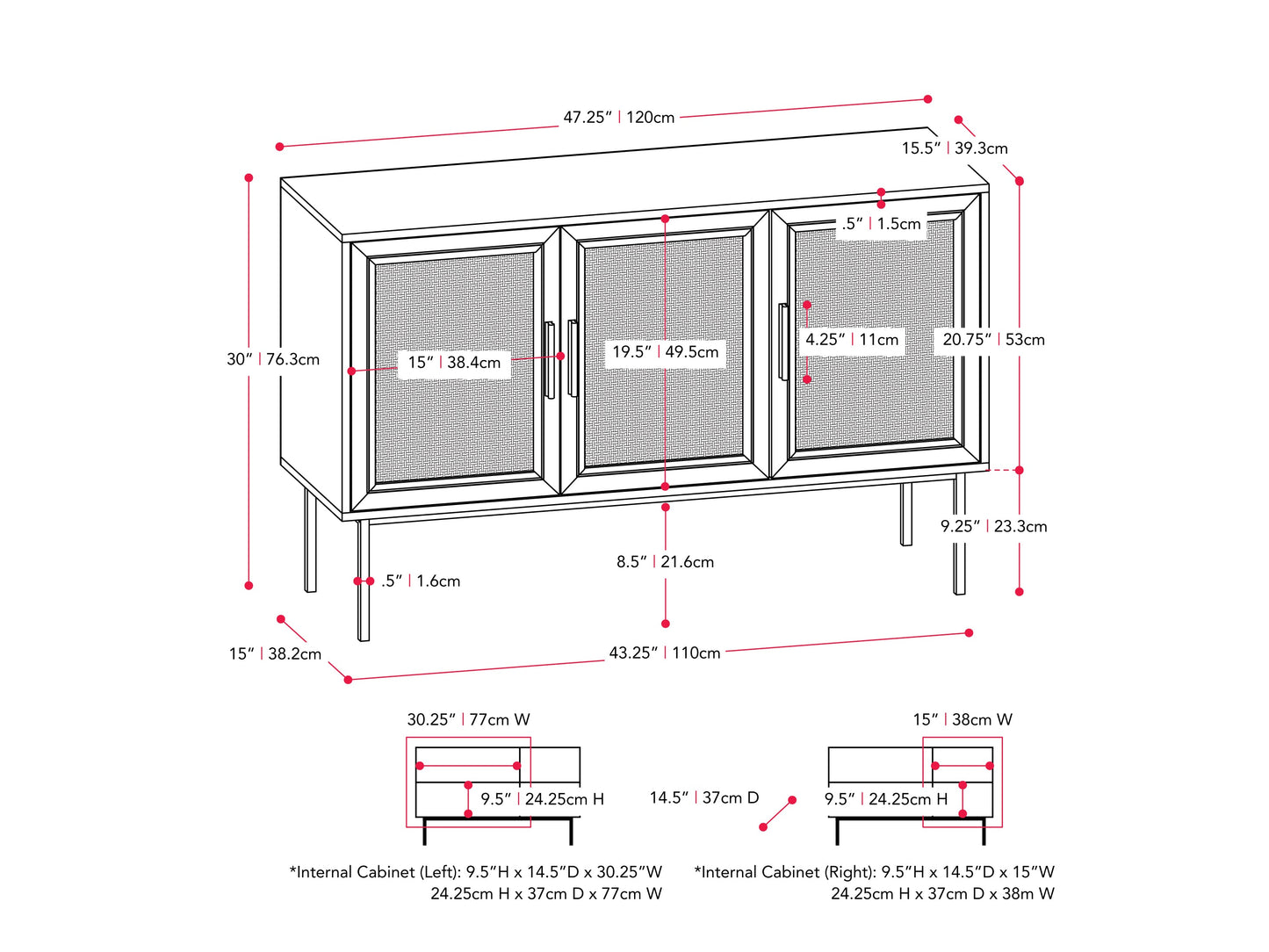 47.25" | 120cm

15.5" | 39.3cm

.5" | 1.5cm

30" | 76.3cm

15" | 38.4cm

19.5" | 49.5cm

4.25" | 11cm

20.75" | 53cm

9.25" | 23.3cm

8.5" | 21.6cm

.5" | 1.6cm

15" | 38.2cm

43.25" | 110cm

30.25" | 77cm W

9.5" | 24.25cm H

14.5" | 37cm D

15" | 38cm W

9.5" | 24.25cm H

*Internal Cabinet (Left): 9.5"H x 14.5"D x 30.25"W
24.25cm H x 37cm D x 77cm W

*Internal Cabinet (Right): 9.5"H x 14.5"D x 15"W
24.25cm H x 37cm D x 38m W