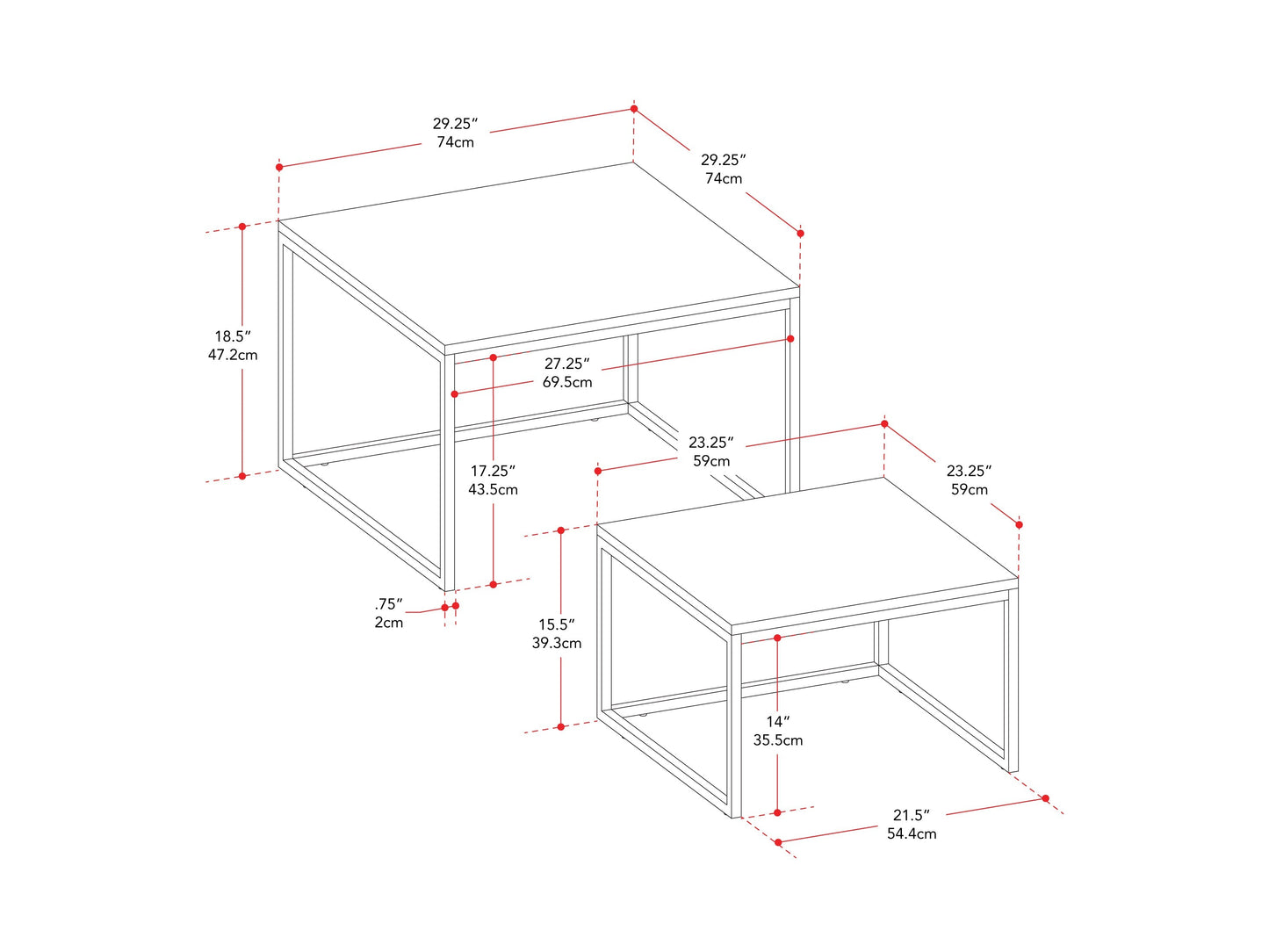 29.25″
74cm

29.25″
74cm

18.5″
47.2cm

27.25″
69.5cm

17.25″
43.5cm

.75″
2cm

23.25″
59cm

23.25″
59cm

15.5″
39.3cm

14″
35.5cm

21.5″
54.4cm