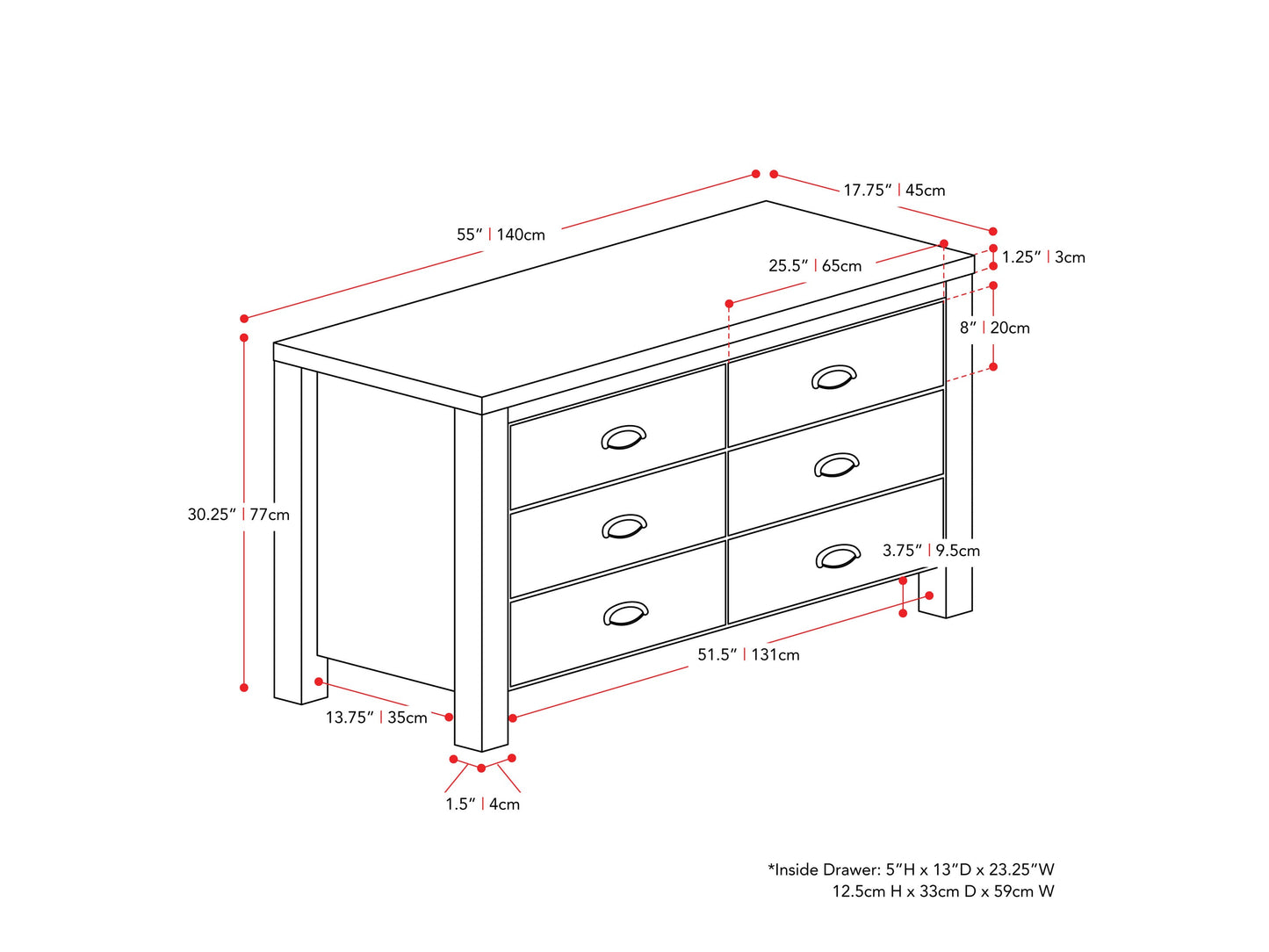 17.75” | 45cm

55” | 140cm

25.5” | 65cm

1.25” | 3cm

8” | 20cm

30.25” | 77cm

3.75” | 9.5cm

51.5” | 131cm

13.75” | 35cm

1.5” | 4cm

*Inside Drawer: 5”H x 13”D x 23.25”W
12.5cm H x 33cm D x 59cm W