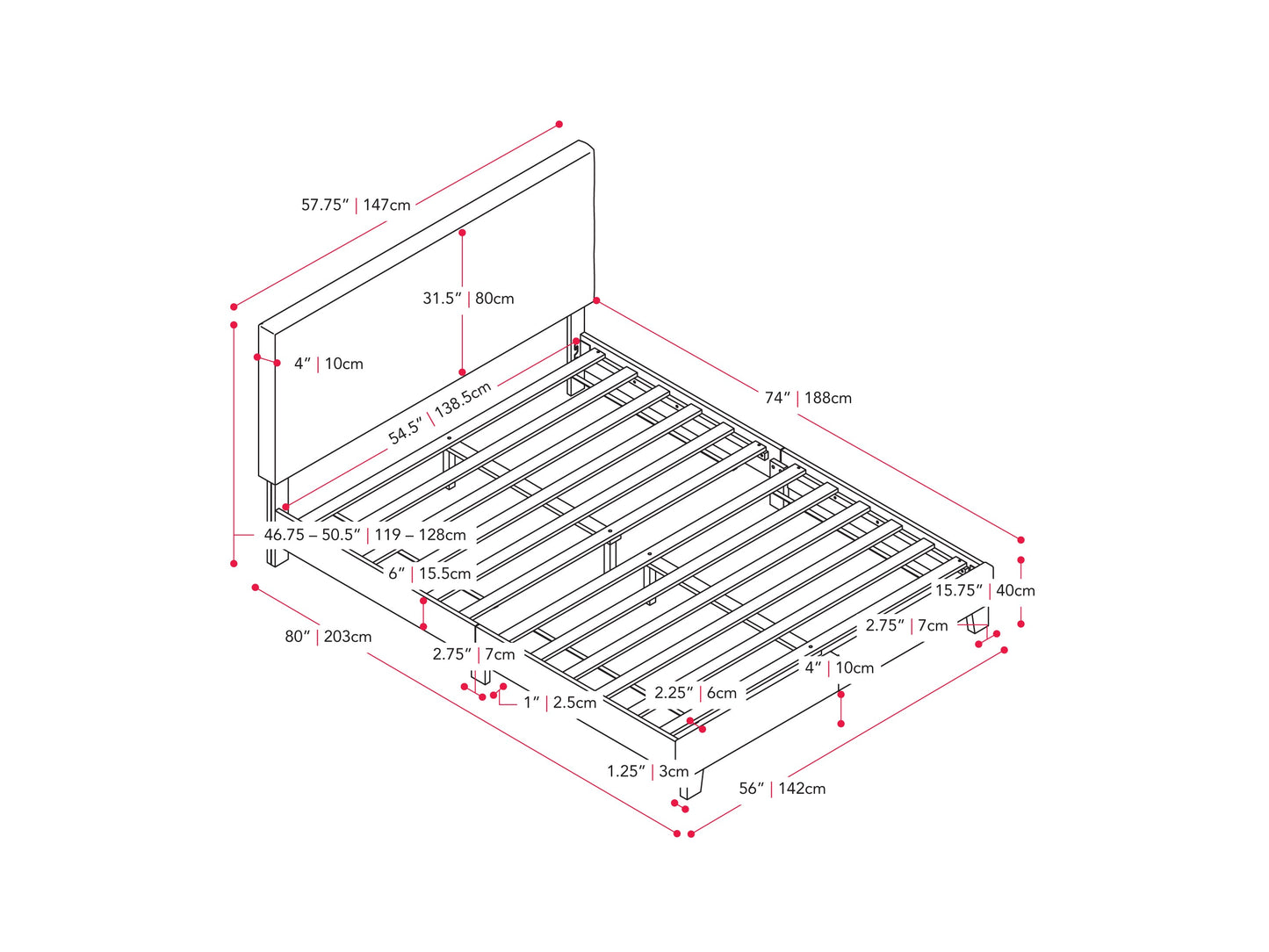 57.75" | 147cm

31.5" | 80cm

4" | 10cm

54.5" | 138.5cm

74" | 188cm

46.75 – 50.5" | 119 – 128cm

6" | 15.5cm

15.75" | 40cm

80" | 203cm

2.75" | 7cm

2.75" | 7cm

4" | 10cm

1" | 2.5cm

2.25" | 6cm

1.25" | 3cm

56" | 142cm