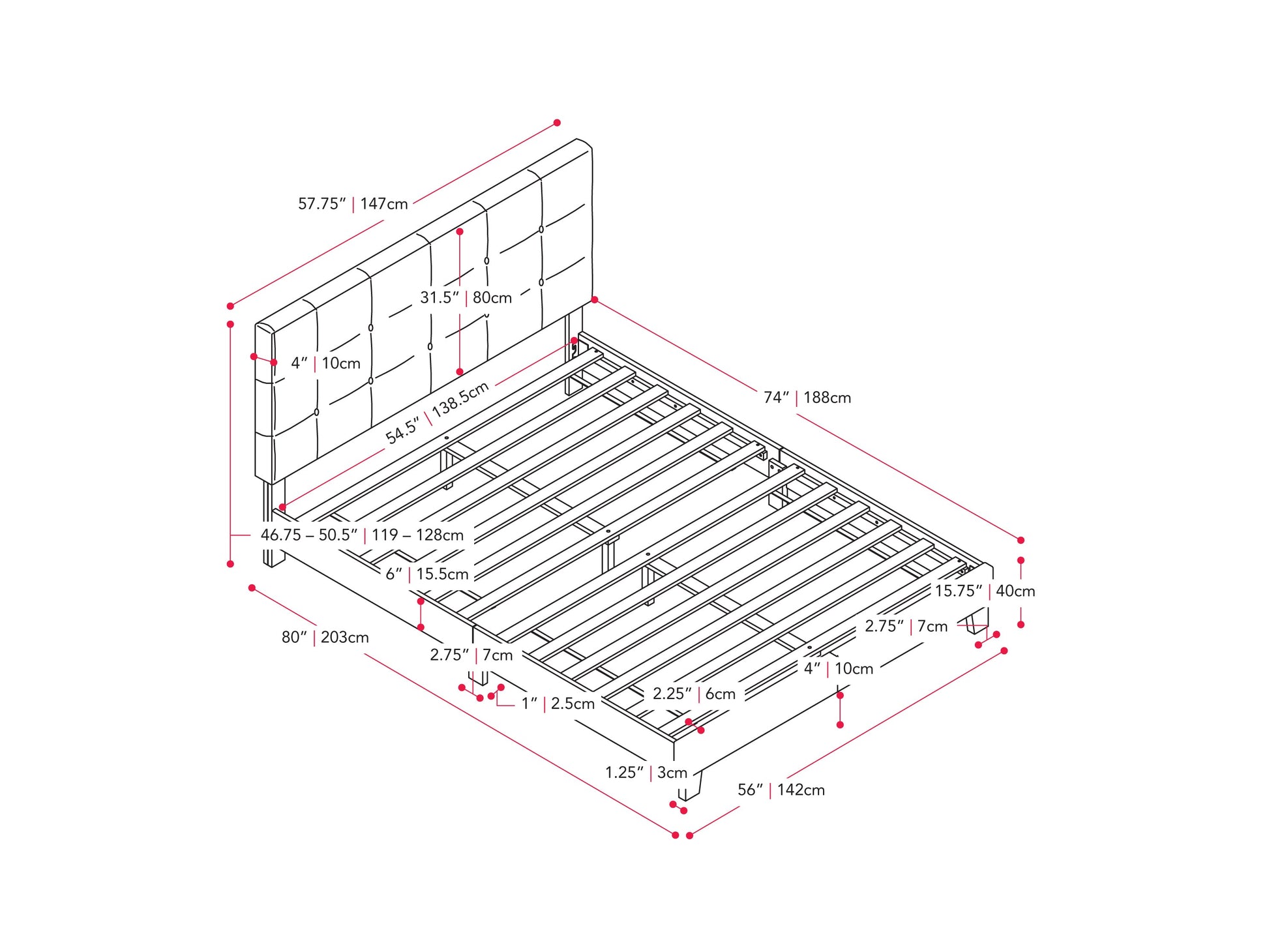 57.75" | 147cm

31.5" | 80cm

4" | 10cm

54.5" | 138.5cm

74" | 188cm

46.75 – 50.5" | 119 – 128cm

6" | 15.5cm

15.75" | 40cm

80" | 203cm

2.75" | 7cm

2.75" | 7cm

4" | 10cm

1" | 2.5cm

2.25" | 6cm

1.25" | 3cm

56" | 142cm