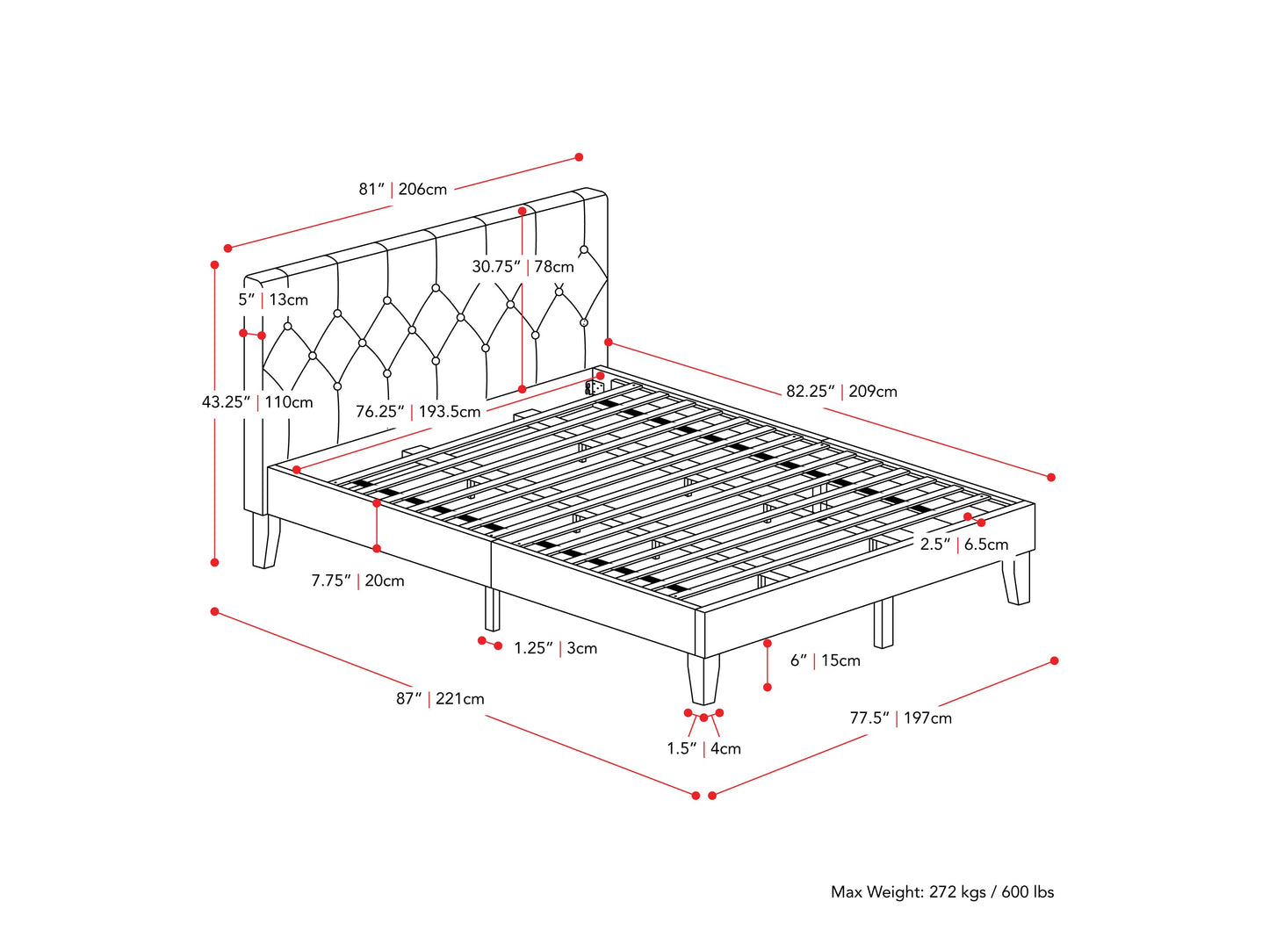 81" | 206cm

30.75" | 78cm

5" | 13cm

43.25" | 110cm

76.25" | 193.5cm

82.25" | 209cm

2.5" | 6.5cm

7.75" | 20cm

1.25" | 3cm

6" | 15cm

87" | 221cm

77.5" | 197cm

1.5" | 4cm

Max Weight: 272 kgs / 600 lbs