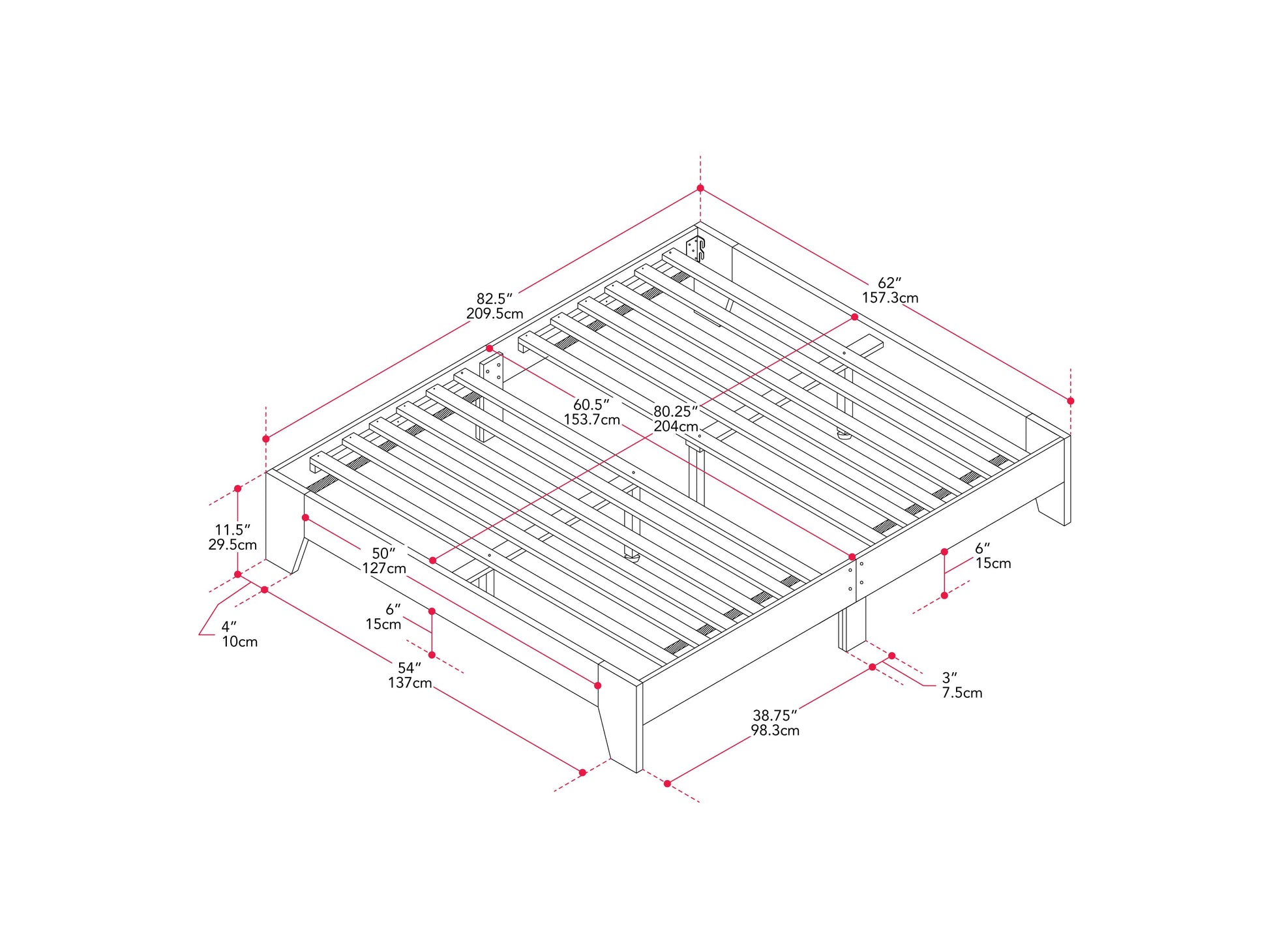 82.5″
209.5cm

62″
157.3cm

60.5″
153.7cm

80.25″
204cm

11.5″
29.5cm

50″
127cm

6″
15cm

4″
10cm

6″
15cm

54″
137cm

3″
7.5cm

38.75″
98.3cm