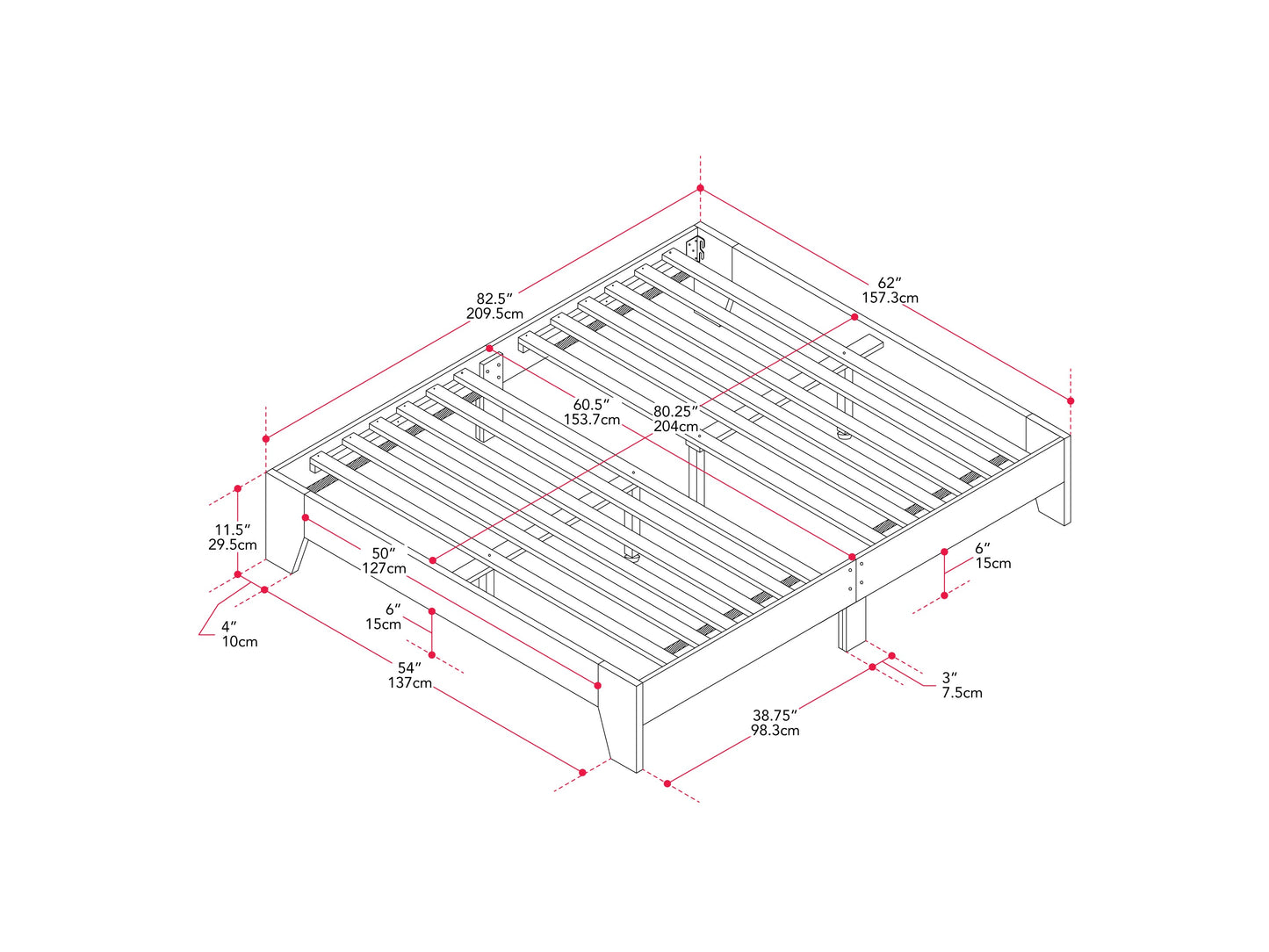 82.5″
209.5cm

62″
157.3cm

60.5″
153.7cm

80.25″
204cm

11.5″
29.5cm

50″
127cm

6″
15cm

4″
10cm

6″
15cm

54″
137cm

3″
7.5cm

38.75″
98.3cm