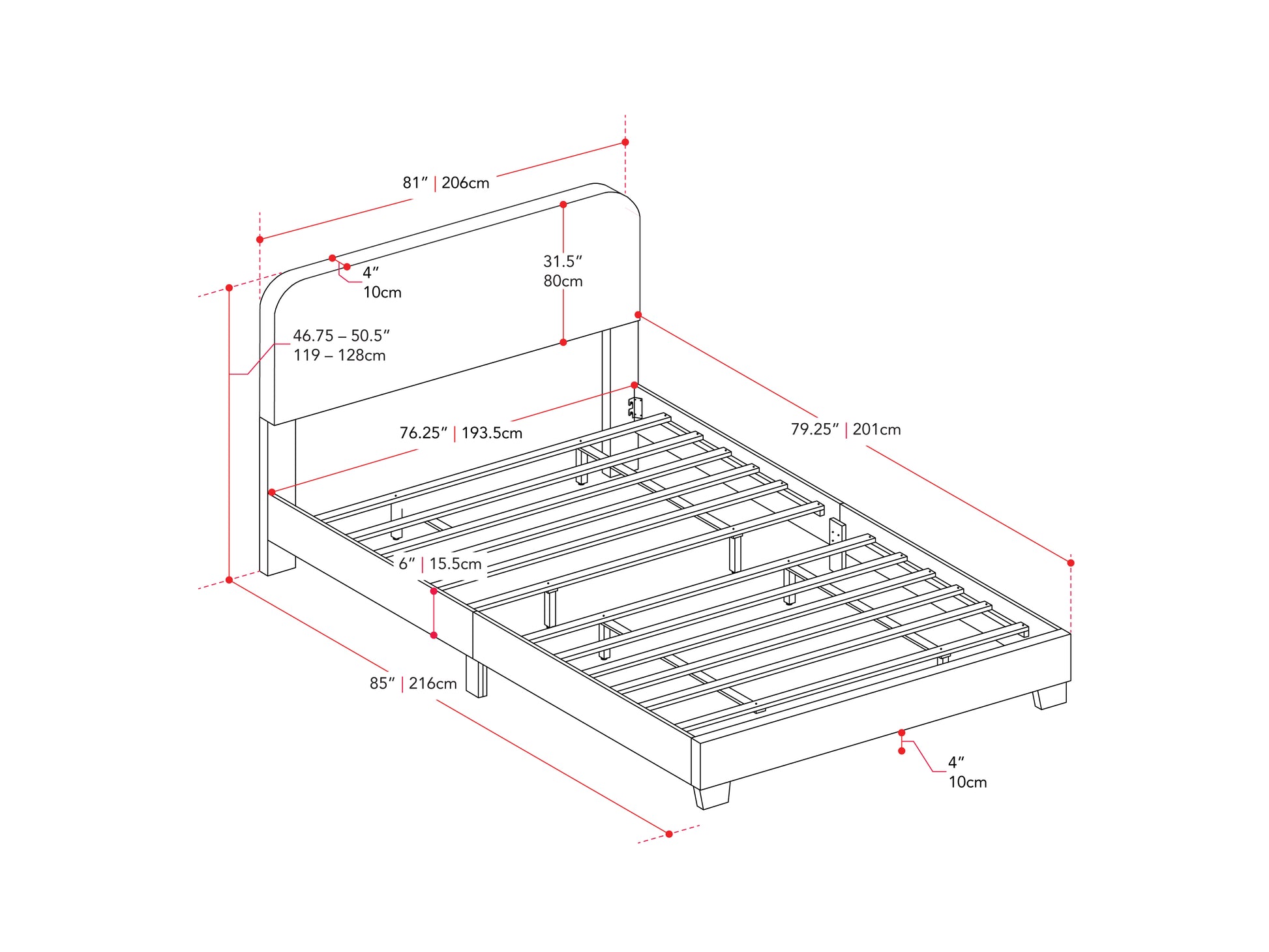 81″ | 206cm

4″
10cm

31.5″
80cm

46.75 – 50.5″
119 – 128cm

76.25″ | 193.5cm

79.25″ | 201cm

6″ | 15.5cm

85″ | 216cm

4″
10cm