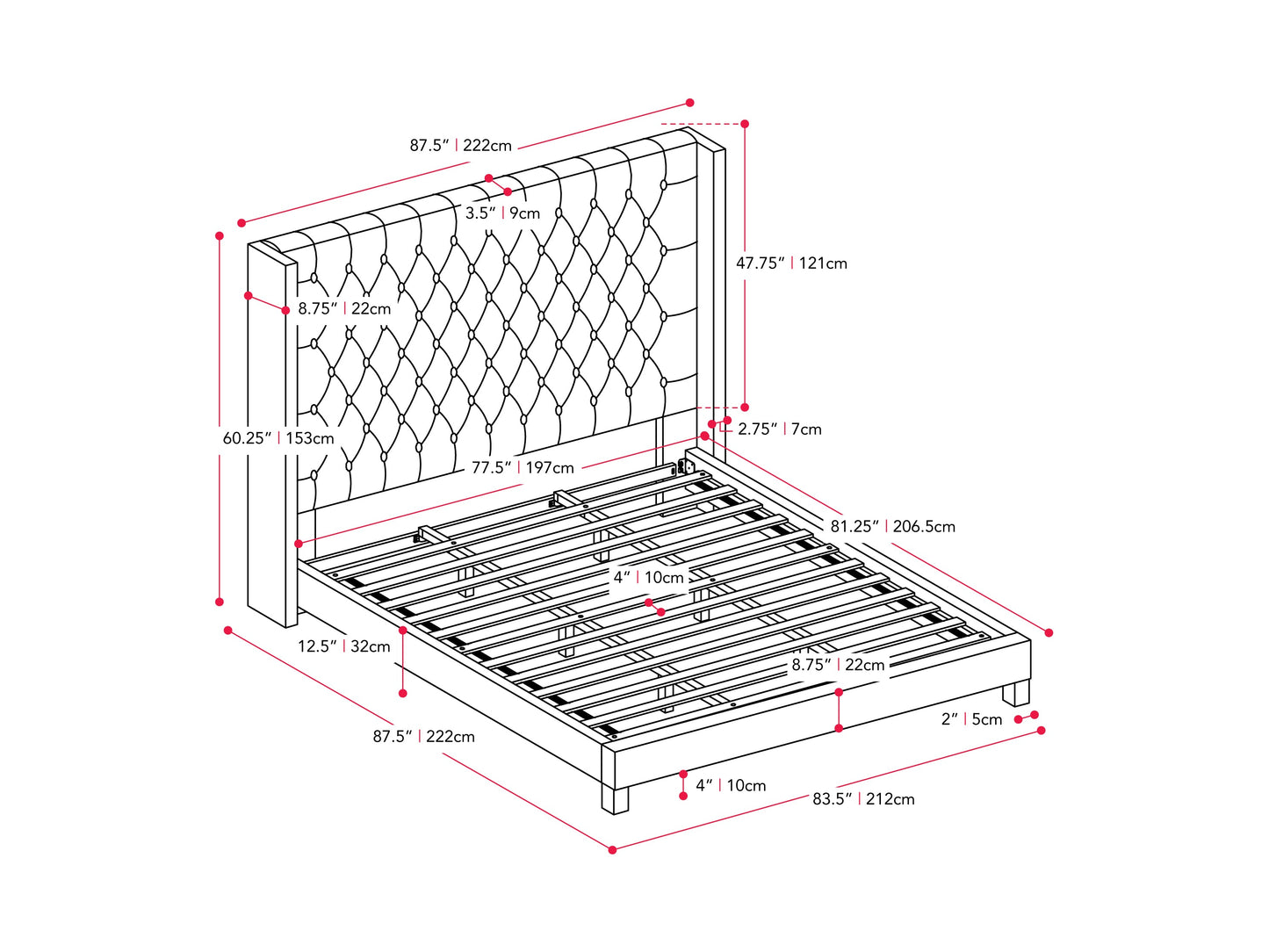 87.5" | 222cm

3.5" | 9cm

47.75" | 121cm

8.75" | 22cm

60.25" | 153cm

2.75" | 7cm

77.5" | 197cm

81.25" | 206.5cm

4" | 10cm

12.5" | 32cm

8.75" | 22cm

2" | 5cm

87.5" | 222cm

4" | 10cm

83.5" | 212cm